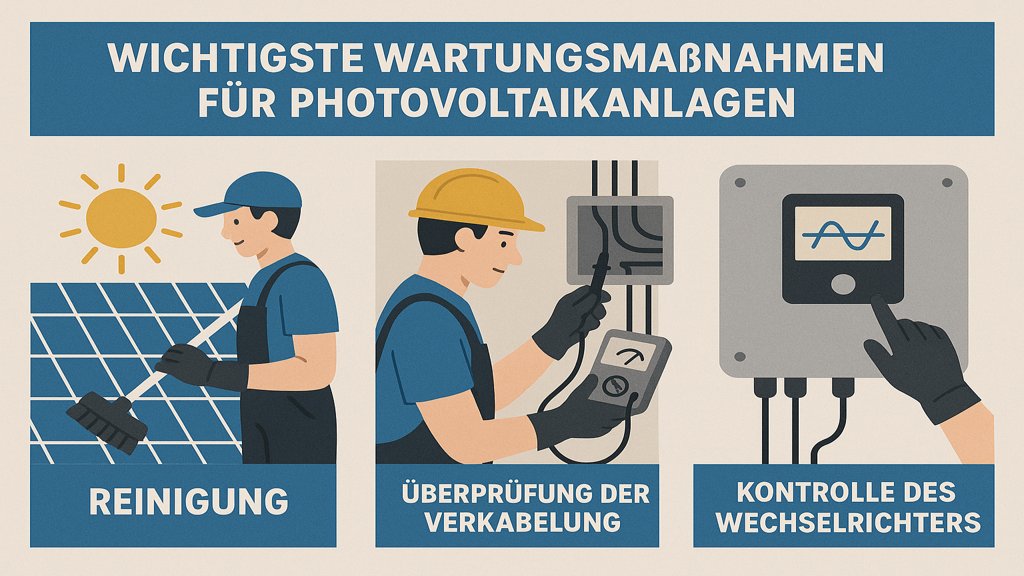 WICHTIGSTE WARTUNGSMAßNAHMEN FÜR PHOTOVOLTAIKANLAGEN

REINIGUNG

ÜBERPRÜFUNG DER VERKABELUNG

KONTROLLE DES WECHSELRICHTERS